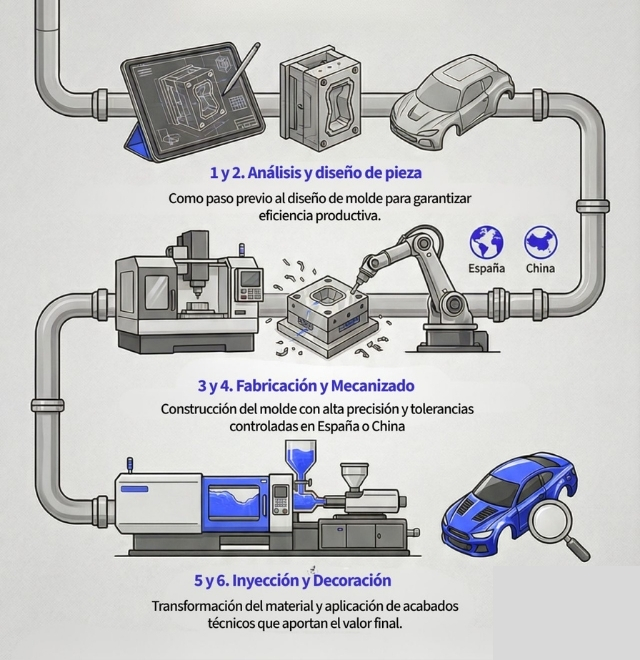 1 y 2. Análisis y diseño de pieza

Como paso previo al diseño de molde para garantizar eficiencia productiva.

España

China

3 y 4. Fabricación y Mecanizado

Construcción del molde con alta precisión y tolerancias controladas en España o China

5 y 6. Inyección y Decoración

Transformación del material y aplicación de acabados técnicos que aportan el valor final.